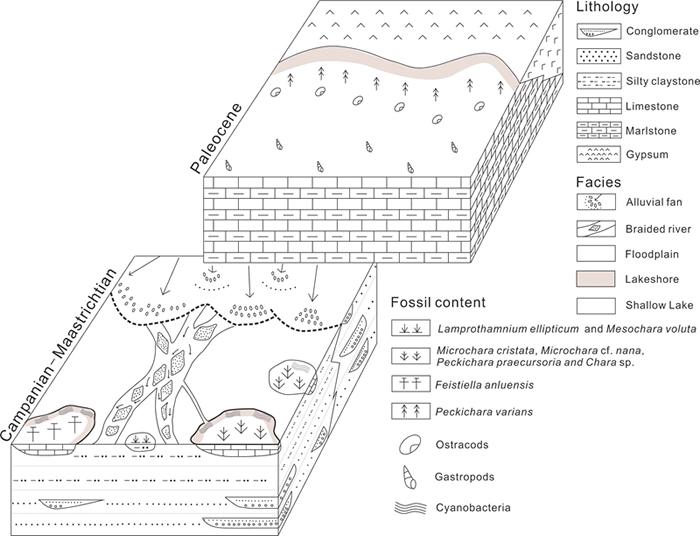 Paleocene

Campanian–Maastrichtian

Lithology

Conglomerate

Sandstone

Silty claystone

Limestone

Marlstone

Gypsum

Facies

Alluvial fan

Braided river

Floodplain

Lakeshore

Shallow Lake

Fossil content

Lamprothamnium ellipticum and Mesochara voluta

Microchara cristata, Microchara cf. nana, Peckichara praecursoria and Chara sp.

Feistiella anluensis

Peckichara varians

Ostracods

Gastropods

Cyanobacteria