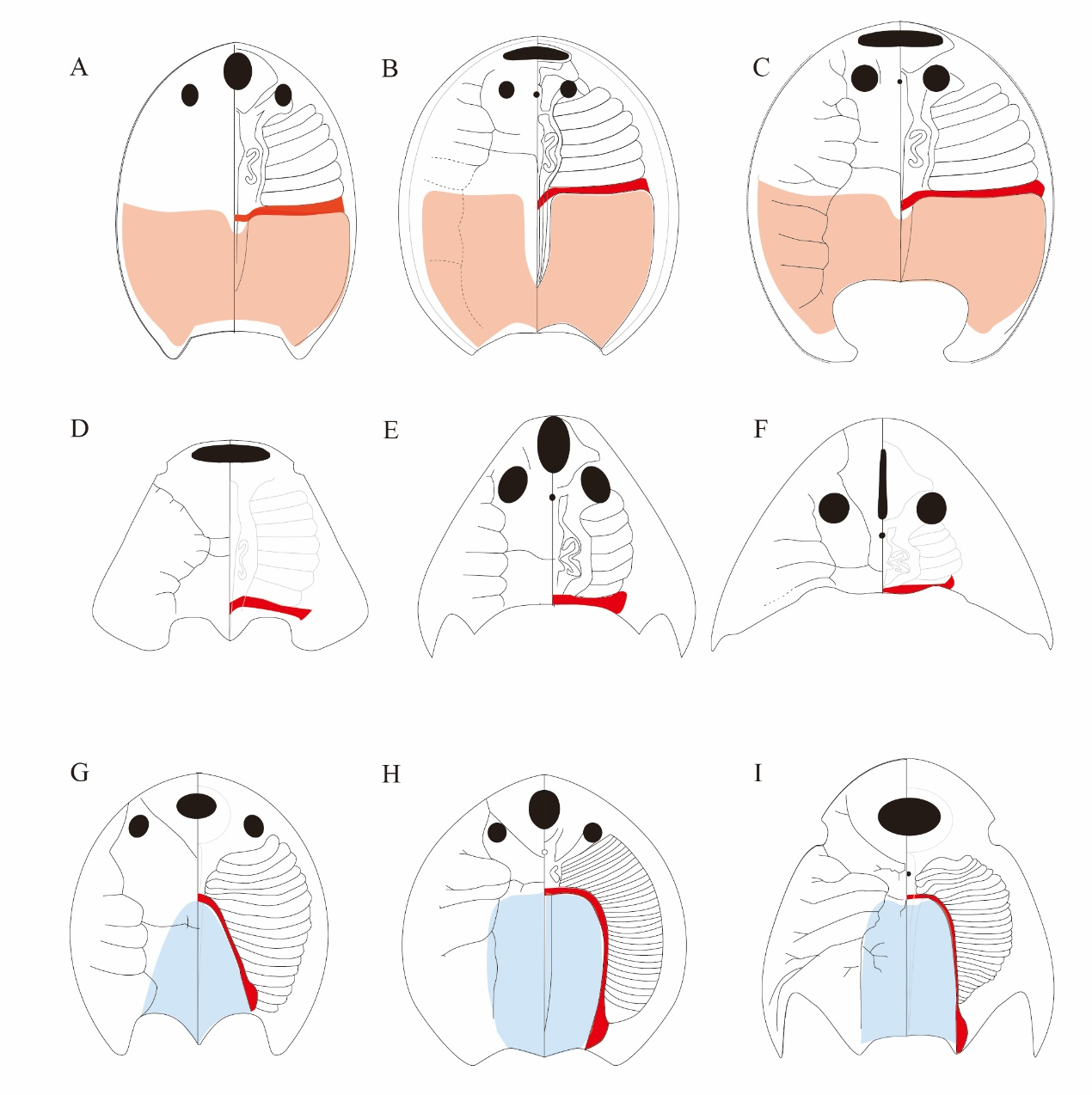 A

B

C

D

E

F

G

H

I