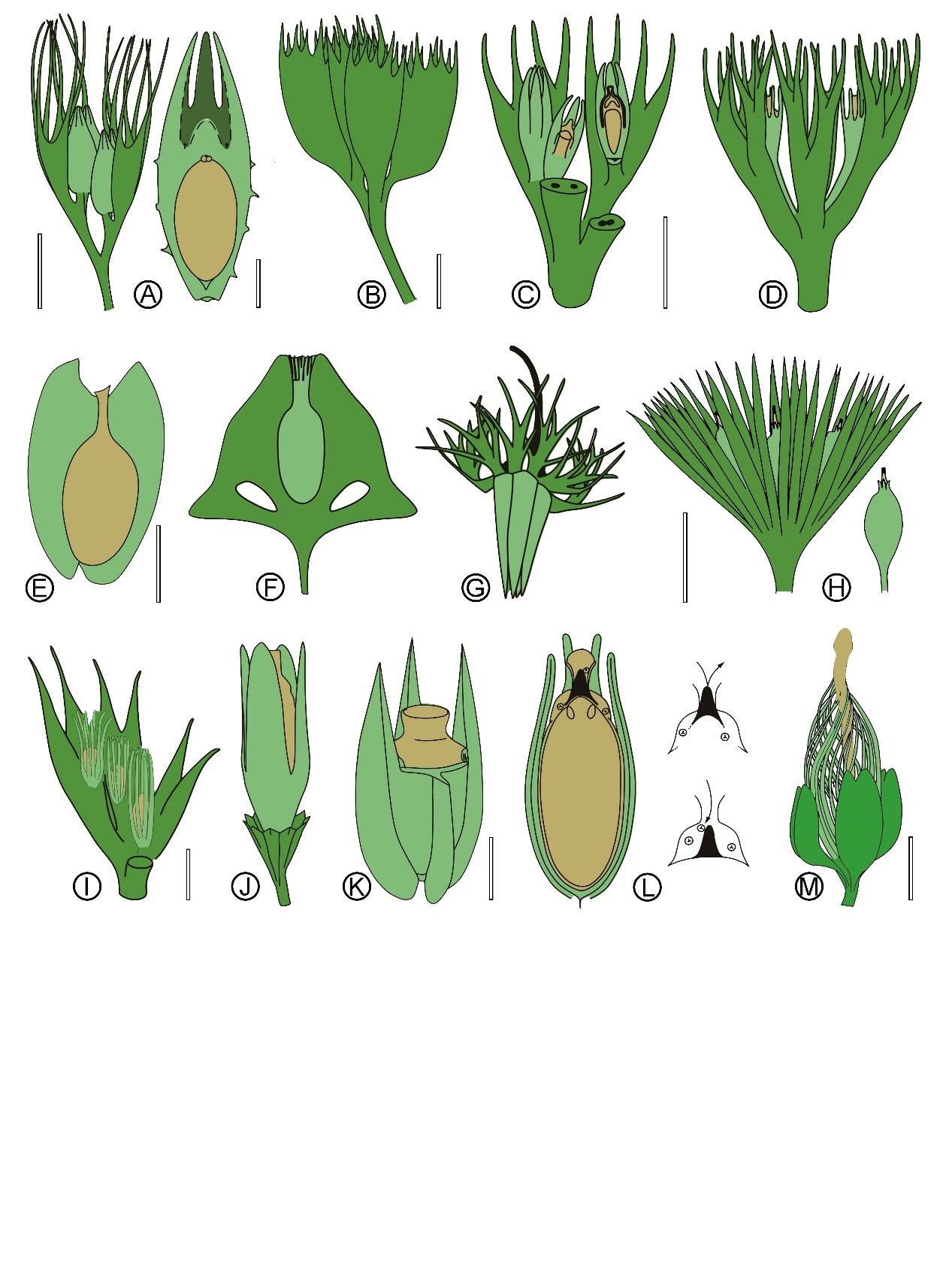 A B C D
E F G H
I J K L M